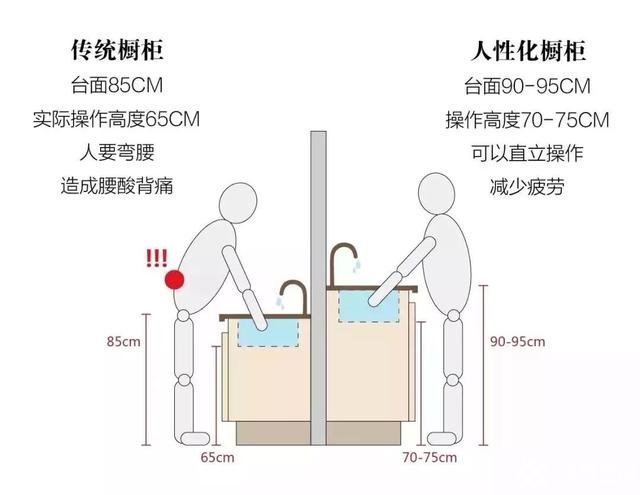 传统橱柜
台面85CM
实际操作高度65CM
人要弯腰
造成腰酸背痛

人性化橱柜
台面90-95CM
操作高度70-75CM
可以直立操作
减少疲劳

!!!

85cm

65cm

90-95cm

70-75cm